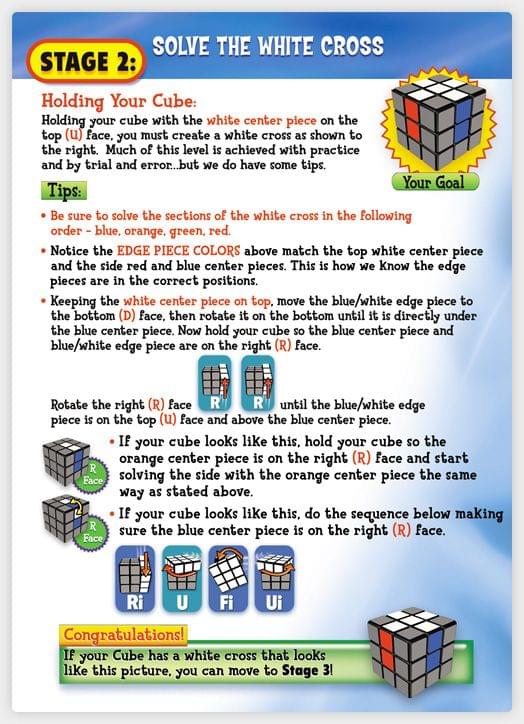 STAGE 2: SOLVE THE WHITE CROSS

Holding Your Cube:
Holding your cube with the white center piece on the top (U) face, you must create a white cross as shown to the right. Much of this level is achieved with practice and by trial and error...but we do have some tips.

Your Goal

Tips:

• Be sure to solve the sections of the white cross in the following order - blue, orange, green, red.

• Notice the EDGE PIECE COLORS above match the top white center piece and the side red and blue center pieces. This is how we know the edge pieces are in the correct positions.

• Keeping the white center piece on top, move the blue/white edge piece to the bottom (D) face, then rotate it on the bottom until it is directly under the blue center piece. Now hold your cube so the blue center piece and blue/white edge piece are on the right (R) face.

Rotate the right (R) face R R until the blue/white edge piece is on the top (U) face and above the blue center piece.

R Face

• If your cube looks like this, hold your cube so the orange center piece is on the right (R) face and start solving the side with the orange center piece the same way as stated above.

R Face

• If your cube looks like this, do the sequence below making sure the blue center piece is on the right (R) face.

Ri U Fi Ui

Congratulations!
If your Cube has a white cross that looks like this picture, you can move to Stage 3!